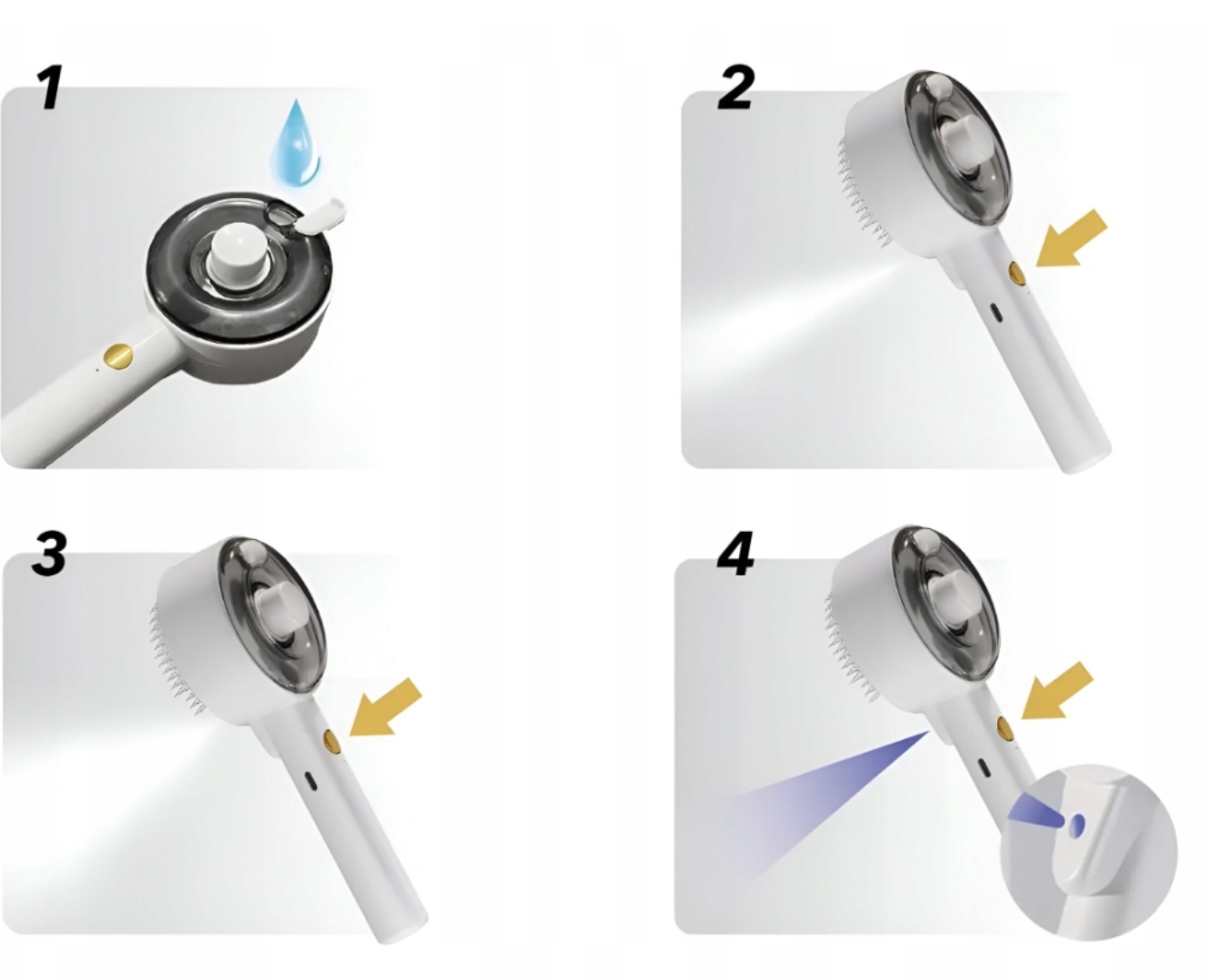 1

2

3

4